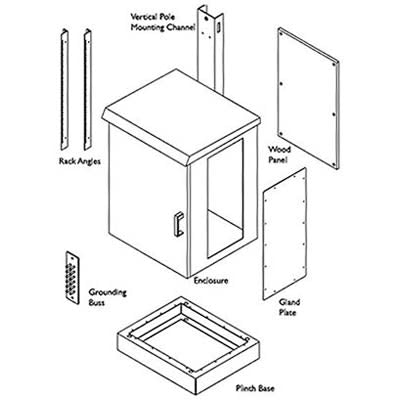 Vertical Pole
Mounting Channel

Rack Angles

Wood
Panel

Enclosure

Grounding
Buss

Gland
Plate

Plinch Base