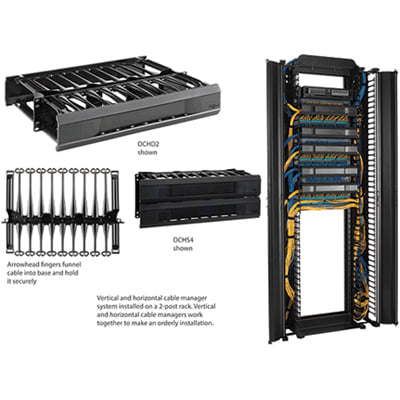 DCHD2
shown

DCHS4
shown

Arrowhead fingers funnel cable into base and hold it securely

Vertical and horizontal cable manager system installed on a 2-post rack. Vertical and horizontal cable managers work together to make an orderly installation.